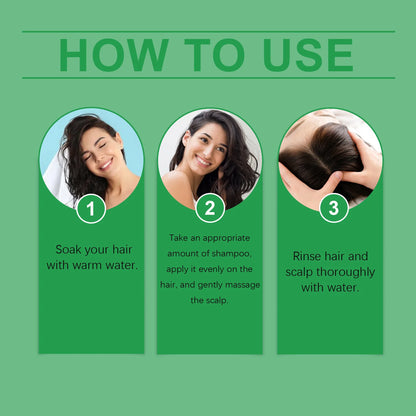 HOW TO USE

1

Soak your hair with warm water.

2

Take an appropriate amount of shampoo, apply it evenly on the hair, and gently massage the scalp.

3

Rinse hair and scalp thoroughly with water.