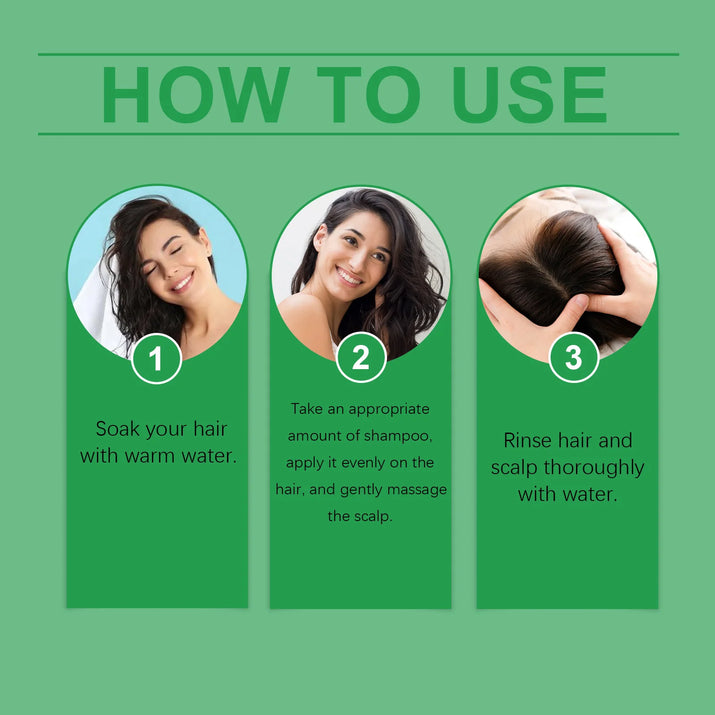 HOW TO USE

1

Soak your hair with warm water.

2

Take an appropriate amount of shampoo, apply it evenly on the hair, and gently massage the scalp.

3

Rinse hair and scalp thoroughly with water.